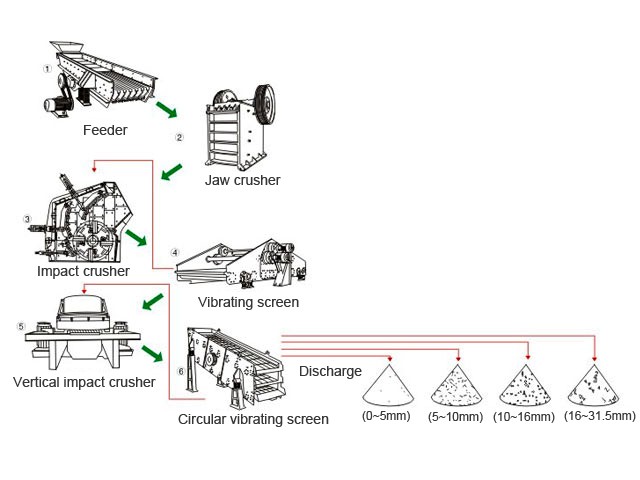 ①
Feeder

②
Jaw crusher

③
Impact crusher

④
Vibrating screen

⑤
Vertical impact crusher

⑥
Circular vibrating screen

Discharge

(0~5mm)
(5~10mm)
(10~16mm)
(16~31.5mm)